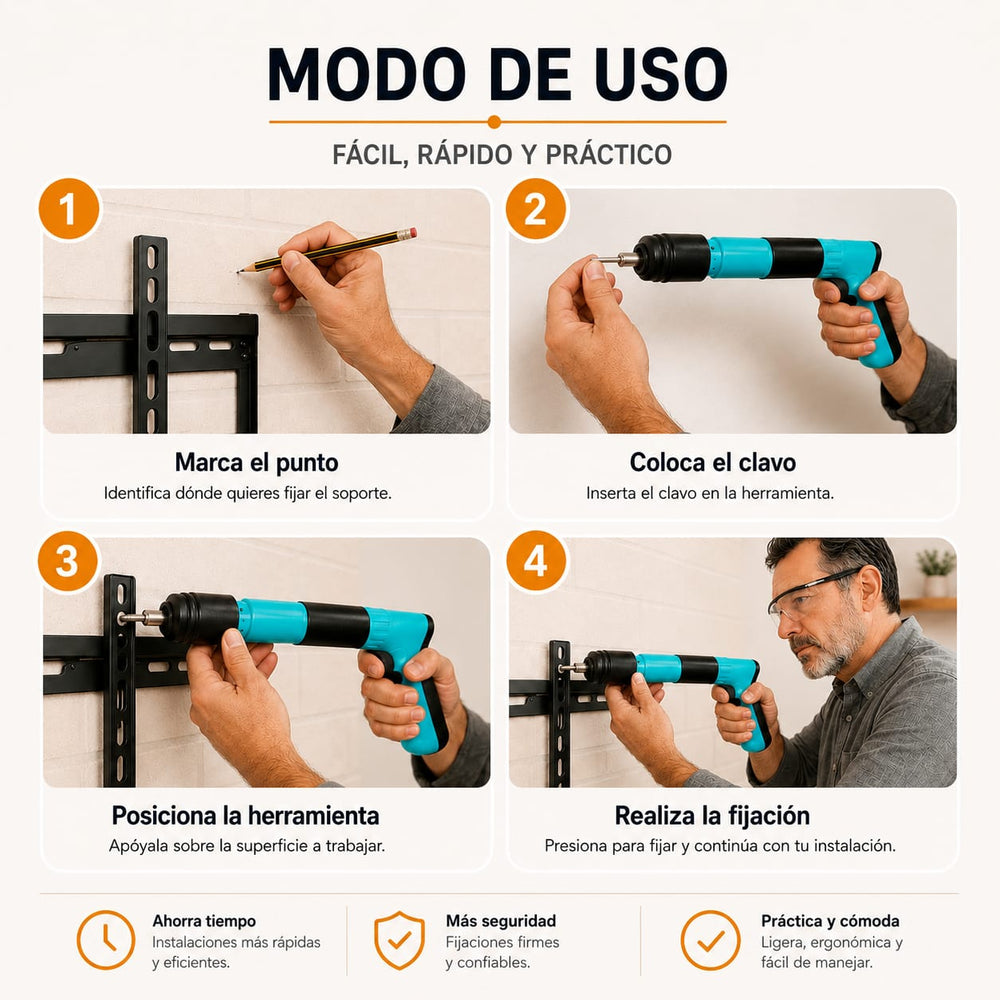 MODO DE USO

FÁCIL, RÁPIDO Y PRÁCTICO

1

Marca el punto

Identifica dónde quieres fijar el soporte.

2

Coloca el clavo

Inserta el clavo en la herramienta.

3

Posiciona la herramienta

Apóyala sobre la superficie a trabajar.

4

Realiza la fijación

Presiona para fijar y continúa con tu instalación.

Ahorra tiempo
Instalaciones más rápidas y eficientes.

Más seguridad
Fijaciones firmes y confiables.

Práctica y cómoda
Ligera, ergonómica y fácil de manejar.